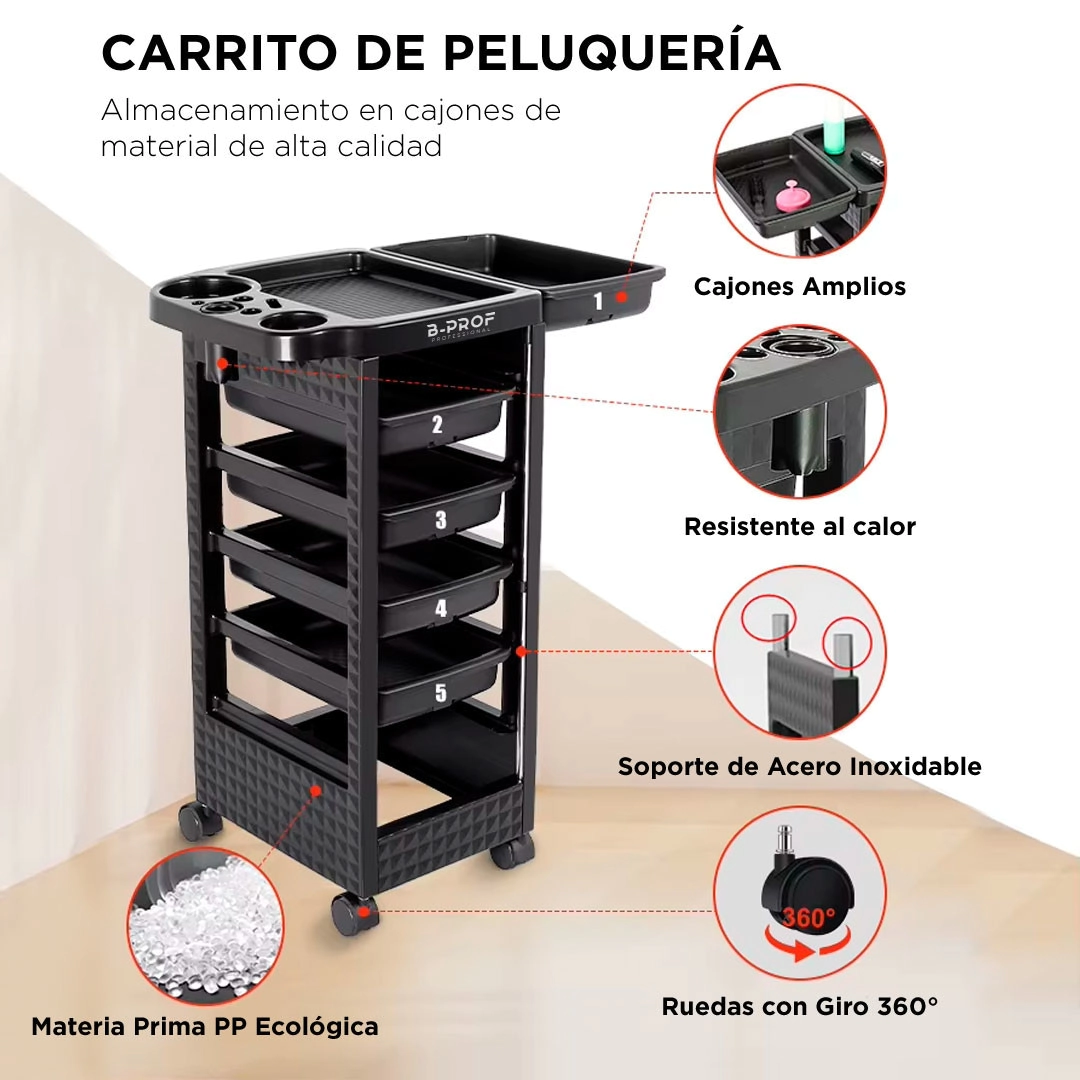 CARRITO DE PELUQUERÍA

Almacenamiento en cajones de material de alta calidad

B-PROF
PROFESSIONAL

1
2
3
4
5

Cajones Amplios

Resistente al calor

Soporte de Acero Inoxidable

360°

Ruedas con Giro 360°

Materia Prima PP Ecológica